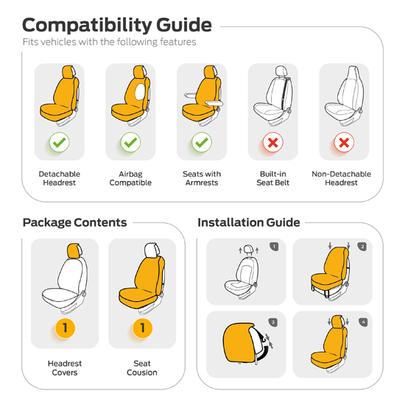 Compatibility Guide
Fits vehicles with the following features

Detachable Headrest

Airbag Compatible

Seats with Armrests

Built-in Seat Belt

Non-Detachable Headrest

Package Contents

1

Headrest Covers

1

Seat Cousion

Installation Guide

1

2

3

4